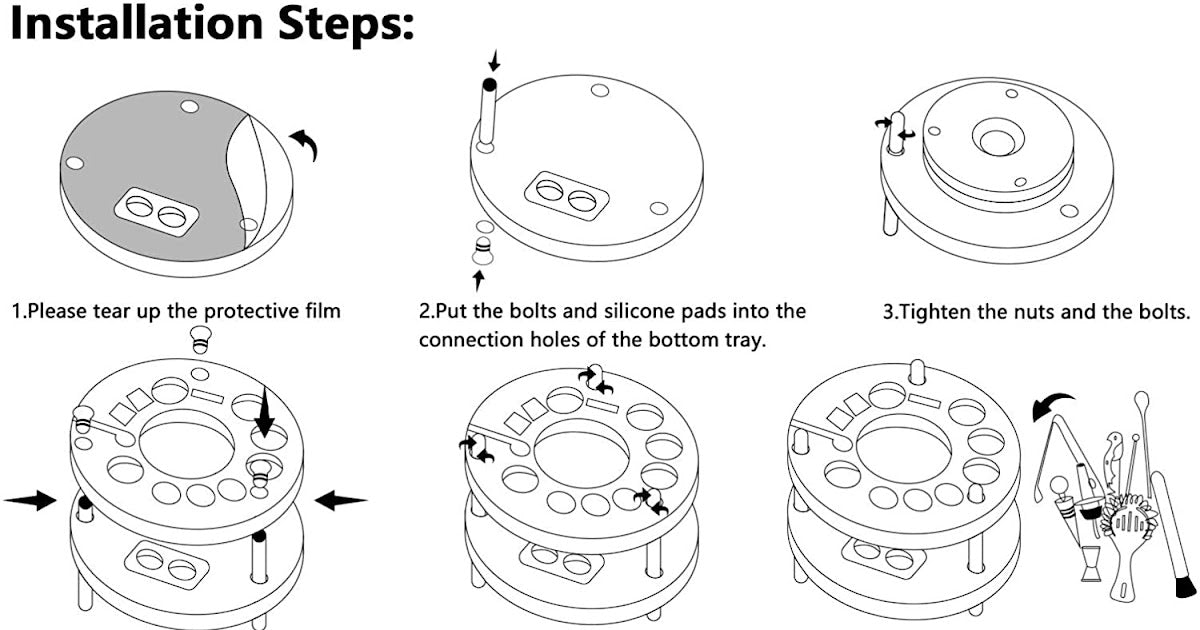 Installation Steps:

1.Please tear up the protective film

2.Put the bolts and silicone pads into the connection holes of the bottom tray.

3.Tighten the nuts and the bolts.